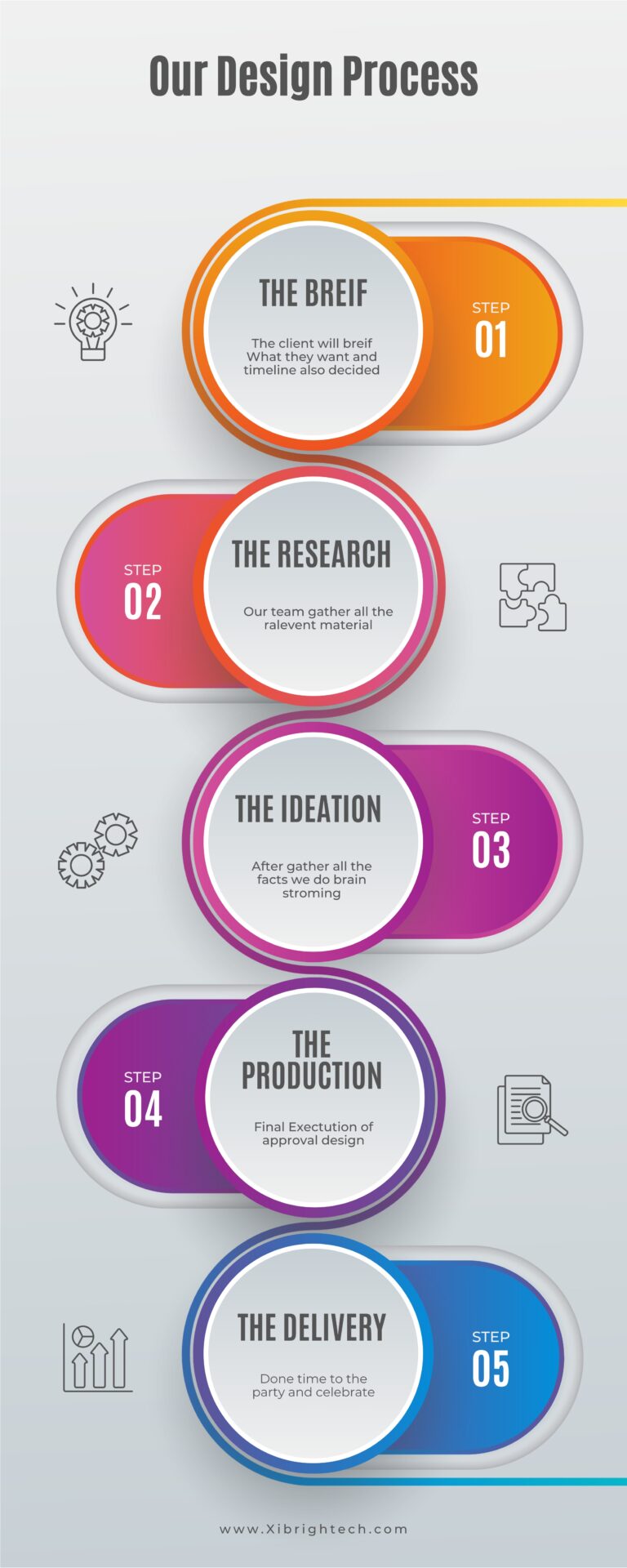 Our Design Process

THE BREIF

The client will breif What they want and timeline also decided

STEP 01

STEP 02

THE RESEARCH

Our team gather all the ralevent material

THE IDEATION

After gather all the facts we do brain stroming

STEP 03

STEP 04

THE PRODUCTION

Final Exectution of approval design

THE DELIVERY

Done time to the party and celebrate

STEP 05

www.Xibrightech.com